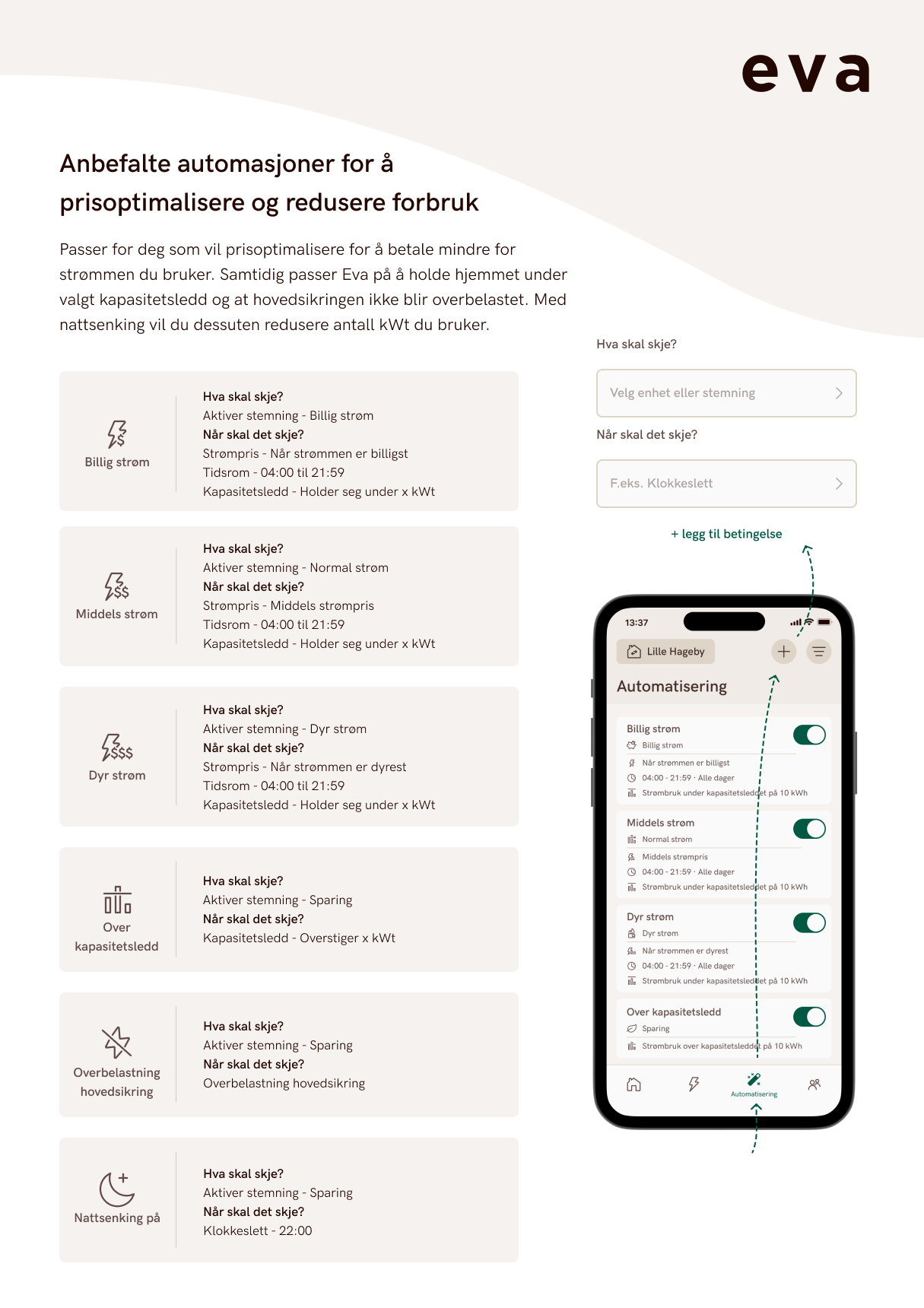 eva

Anbefalte automasjoner for å prisoptimalisere og redusere forbruk

Passer for deg som vil prisoptimalisere for å betale mindre for strømmen du bruker. Samtidig passer Eva på å holde hjemmet under valgt kapasitetsledd og at hovedsikringen ikke blir overbelastet. Med nattsenking vil du dessuten redusere antall kWt du bruker.

Billig strøm

Hva skal skje?
Aktiver stemning - Billig strøm
Når skal det skje?
Strømpris - Når strømmen er billigst
Tidsrom - 04:00 til 21:59
Kapasitetsledd - Holder seg under x kWt

Middels strøm

Hva skal skje?
Aktiver stemning - Normal strøm
Når skal det skje?
Strømpris - Middels strømpris
Tidsrom - 04:00 til 21:59
Kapasitetsledd - Holder seg under x kWt

Dyr strøm

Hva skal skje?
Aktiver stemning - Dyr strøm
Når skal det skje?
Strømpris - Når strømmen er dyrest
Tidsrom - 04:00 til 21:59
Kapasitetsledd - Holder seg under x kWt

Over kapasitetsledd

Hva skal skje?
Aktiver stemning - Sparing
Når skal det skje?
Kapasitetsledd - Overstiger x kWt

Overbelastning hovedsikring

Hva skal skje?
Aktiver stemning - Sparing
Når skal det skje?
Overbelastning hovedsikring

Nattsenking på

Hva skal skje?
Aktiver stemning - Sparing
Når skal det skje?
Klokkeslett - 22:00

Hva skal skje?
Velg enhet eller stemning
Når skal det skje?
F.eks. Klokkeslett
+ legg til betingelse

13:37
Lille Hageby
Automatisering
Billig strøm
Billig strøm
Når strømmen er billigst
04:00 - 21:59 · Alle dager
Strømbruk under kapasitetsleddet på 10 kWh
Middels strøm
Normal strøm
Middels strømpris
04:00 - 21:59 · Alle dager
Strømbruk under kapasitetsleddet på 10 kWh
Dyr strøm
Dyr strøm
Når strømmen er dyrest
04:00 - 21:59 · Alle dager
Strømbruk under kapasitetsleddet på 10 kWh
Over kapasitetsledd
Sparing
Strømbruk over kapasitetsleddet på 10 kWh
Automatisering